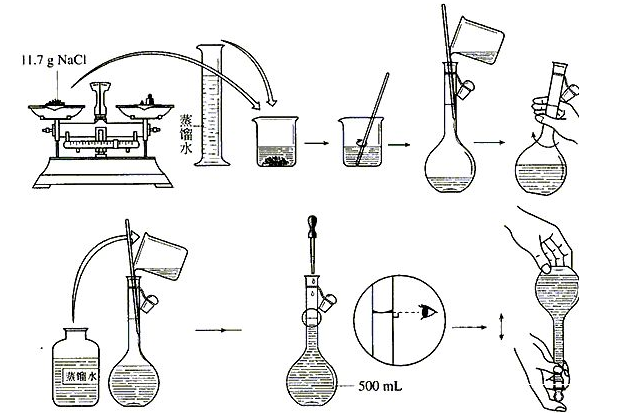 11.7 g NaCl

蒸馏水

蒸馏水

500 mL